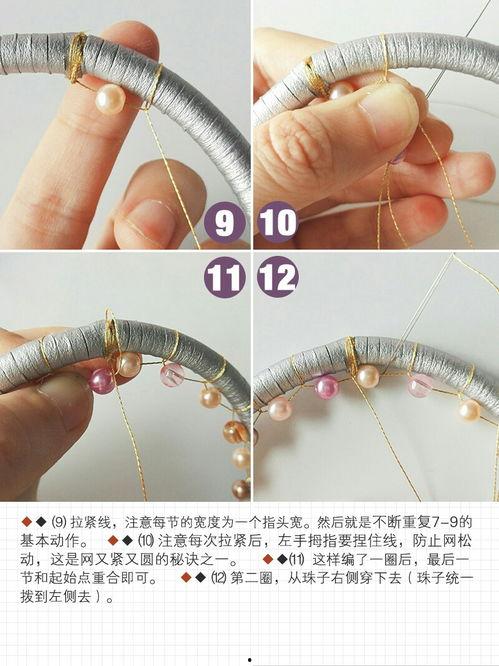 9 10

11 12

◆◆ ⑼ 拉紧线，注意每节的宽度为一个指头宽。然后就是不断重复7-9的基本动作。 ◆◆ ⑽ 注意每次拉紧后，左手拇指要捏住线，防止网松动，这是网又紧又圆的秘诀之一。 ◆◆⑾ 这样编了一圈后，最后一节和起始点重合即可。 ◆◆ ⑿ 第二圈，从珠子右侧穿下去（珠子统一拨到左侧去）。